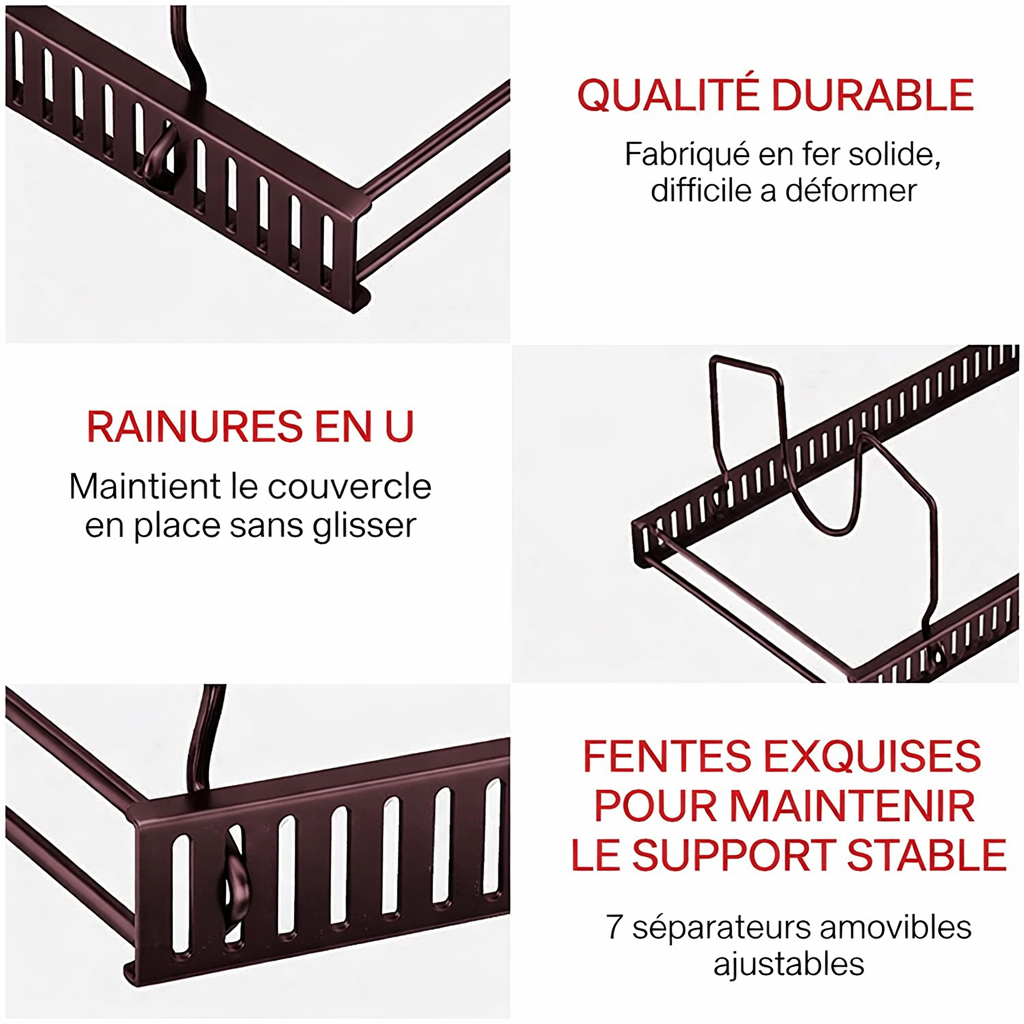 QUALITÉ DURABLE

Fabriqué en fer solide, difficile a déformer

RAINURES EN U

Maintient le couvercle en place sans glisser

FENTES EXQUISES POUR MAINTENIR LE SUPPORT STABLE

7 séparateurs amovibles ajustables